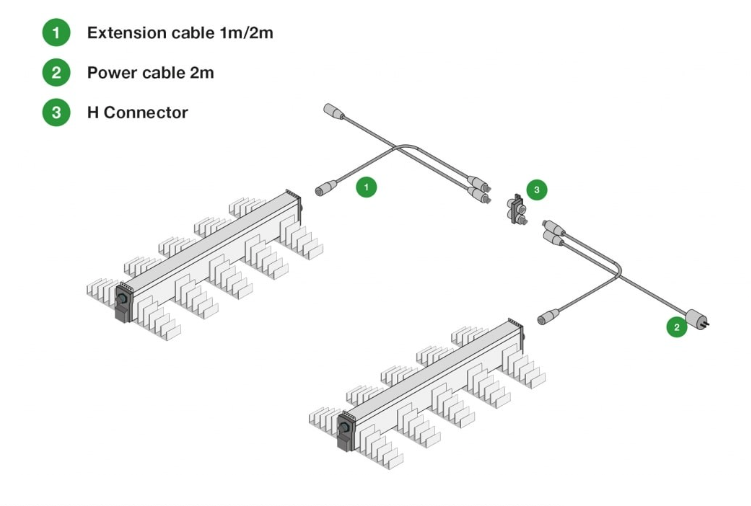 1 Extension cable 1m/2m

2 Power cable 2m

3 H Connector

1

3

2