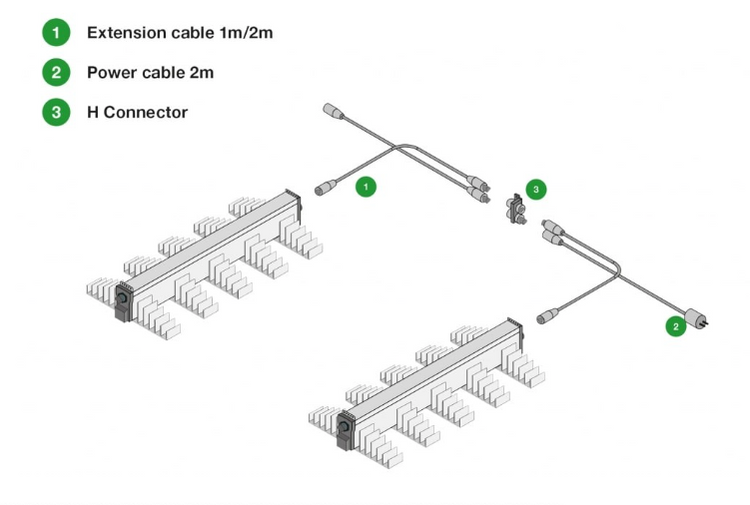 1 Extension cable 1m/2m

2 Power cable 2m

3 H Connector

1

3

2